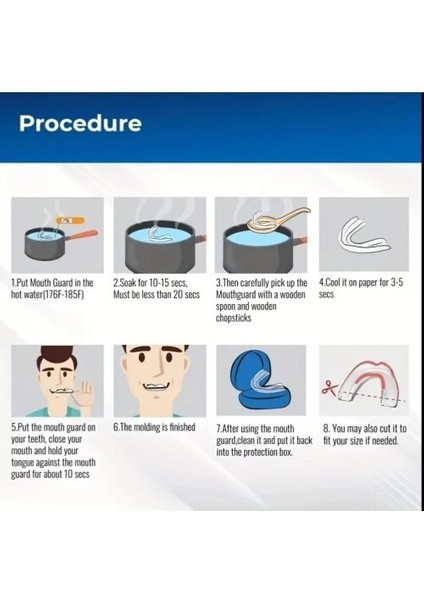 Procedure

1.Put Mouth Guard in the hot water(176F-185F)

2.Soak for 10-15 secs, Must be less than 20 secs

3.Then carefully pick up the Mouthguard with a wooden spoon and wooden chopsticks

4.Cool it on paper for 3-5 secs

5.Put the mouth guard on your teeth, close your mouth and hold your tongue against the mouth guard for about 10 secs

6.The molding is finished

7.After using the mouth guard,clean it and put it back into the protection box.

8. You may also cut it to fit your size if needed.