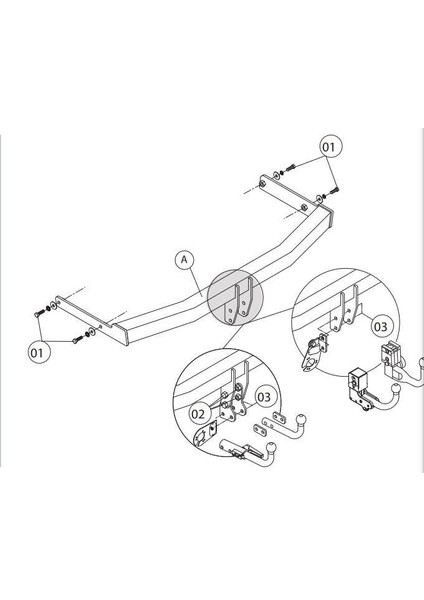 01

A

01

03

02

03