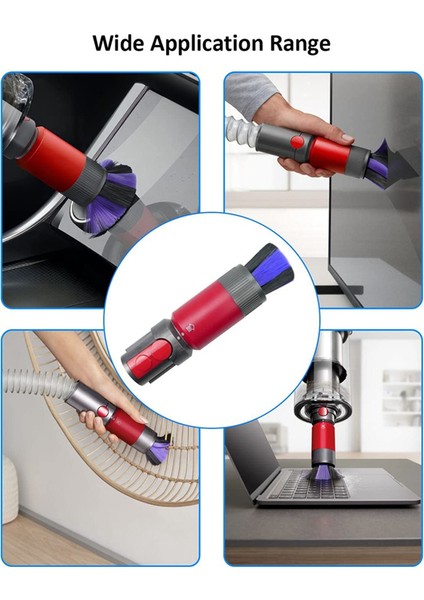 Wide Application Range