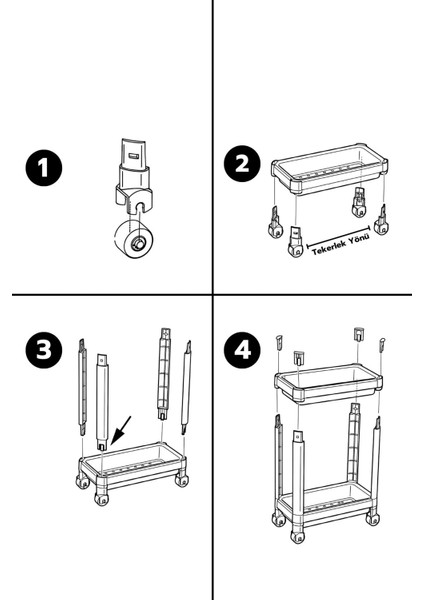 1

2

Tekerlek Yönü

3

4