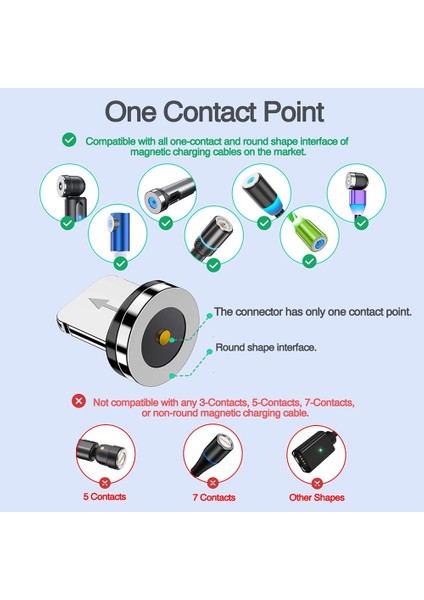 One Contact Point

Compatible with all one-contact and round shape interface of magnetic charging cables on the market.

The connector has only one contact point.

Round shape interface.

Not compatible with any 3-Contacts, 5-Contacts, 7-Contacts, or non-round magnetic charging cable.

5 Contacts

7 Contacts

Other Shapes