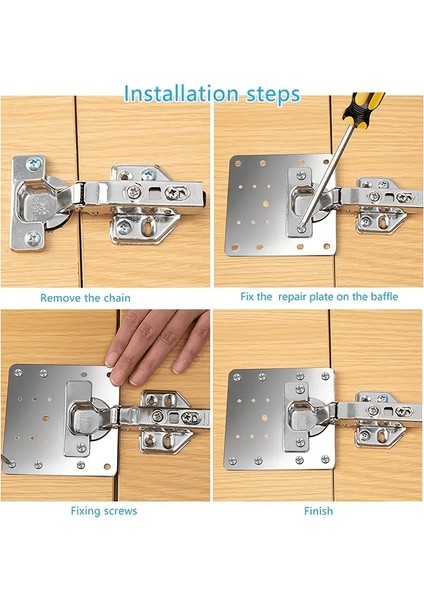 Installation steps

Remove the chain

Fix the repair plate on the baffle

Fixing screws

Finish