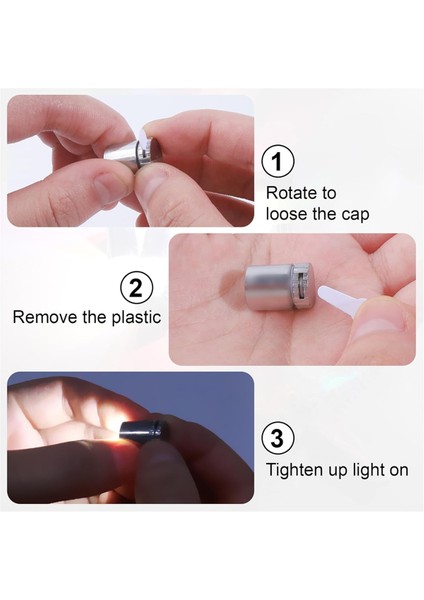 1
Rotate to loose the cap

2
Remove the plastic

3
Tighten up light on