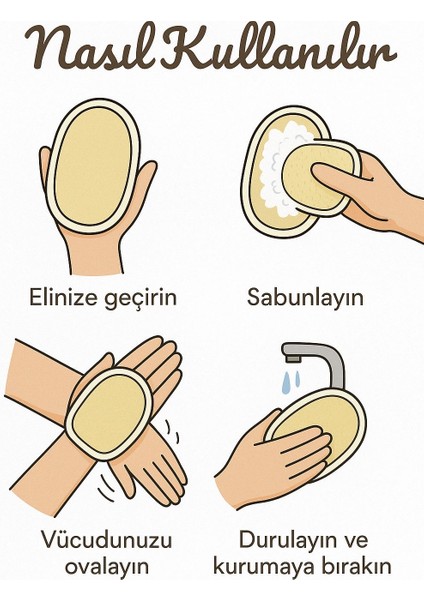 Nasıl Kullanılır

Elinize geçirin

Sabunlayın

Vücudunuzu ovalayın

Durulayın ve kurumaya bırakın