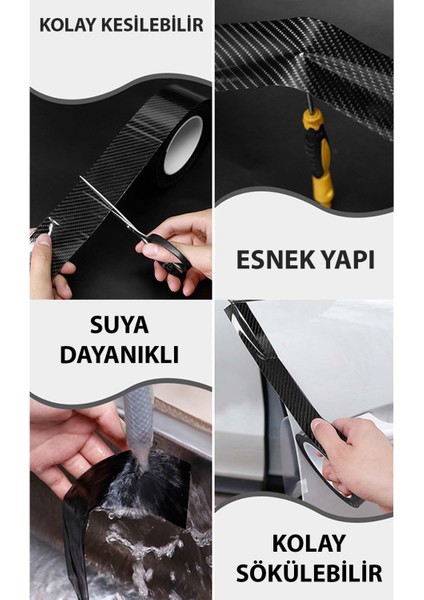 KOLAY KESİLEBİLİR

ESNEK YAPI

SUYA DAYANIKLI

KOLAY SÖKÜLEBİLİR