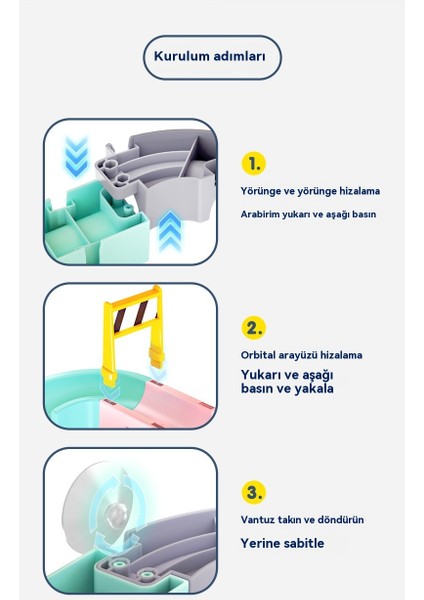 Kurulum adımları

1.

Yörünge ve yörünge hizalama

Arabirim yukarı ve aşağı basın

2.

Orbital arayüzü hizalama

Yukarı ve aşağı basın ve yakala

3.

Vantuz takın ve döndürün

Yerine sabitle