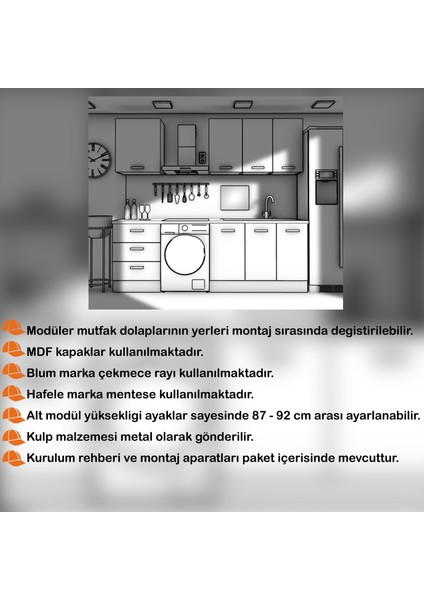 Modüler mutfak dolaplarının yerleri montaj sırasında degistirilebilir.
MDF kapaklar kullanılmaktadır.
Blum marka çekmece rayı kullanılmaktadır.
Hafele marka mentese kullanılmaktadır.
Alt modül yüksekligi ayaklar sayesinde 87 - 92 cm arası ayarlanabilir.
Kulp malzemesi metal olarak gönderilir.
Kurulum rehberi ve montaj aparatları paket içerisinde mevcuttur.