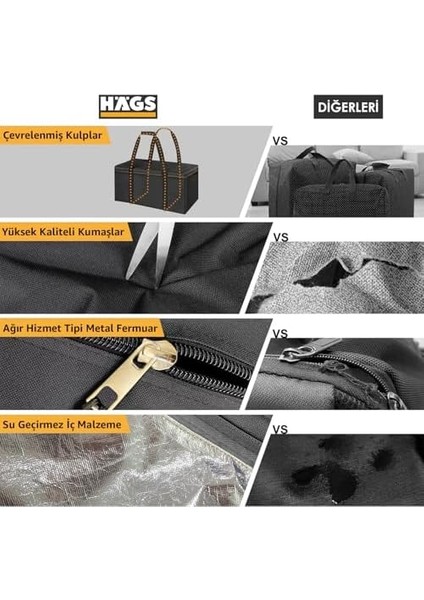 HÄGS

DİĞERLERİ

Çevrelenmiş Kulplar

VS

Yüksek Kaliteli Kumaşlar

VS

Ağır Hizmet Tipi Metal Fermuar

VS

Su Geçirmez İç Malzeme

VS