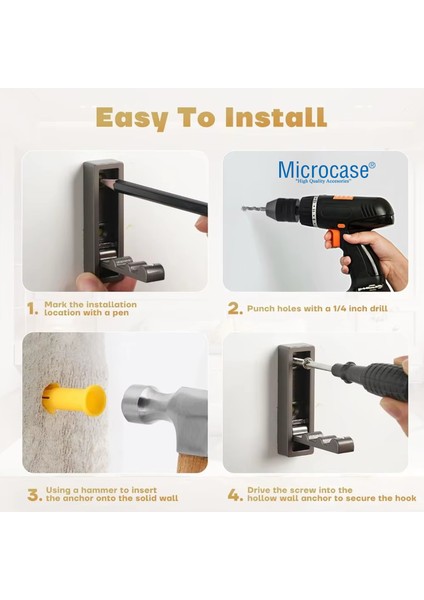 Easy To Install

Microcase®
"High Quality Accessories"

1. Mark the installation location with a pen

2. Punch holes with a 1/4 inch drill

3. Using a hammer to insert the anchor onto the solid wall

4. Drive the screw into the hollow wall anchor to secure the hook