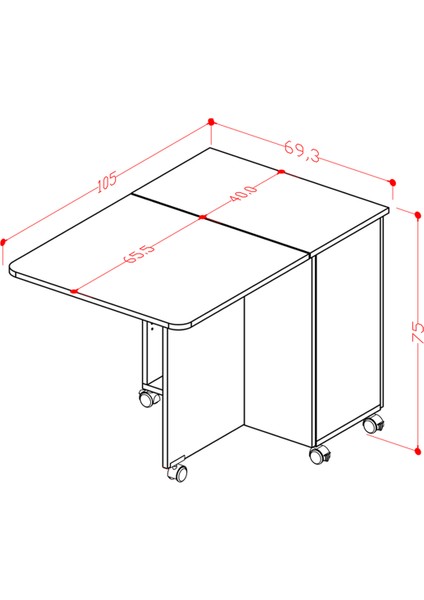 105
69,3
40,0
65,5
75