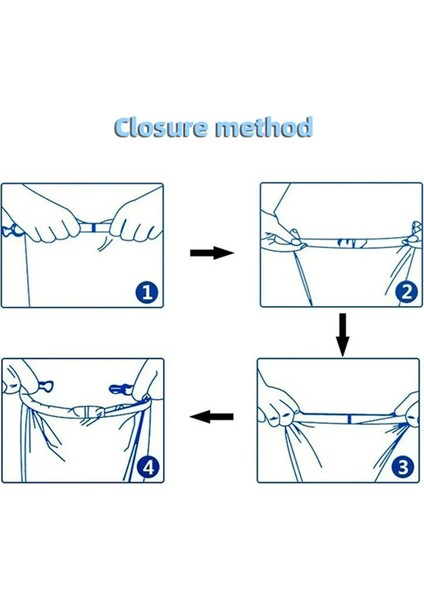 Closure method

1

2

3

4