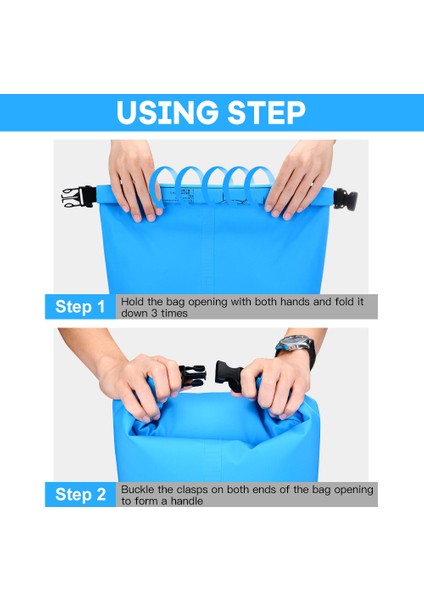 USING STEP

Step 1 Hold the bag opening with both hands and fold it down 3 times

Step 2 Buckle the clasps on both ends of the bag opening to form a handle