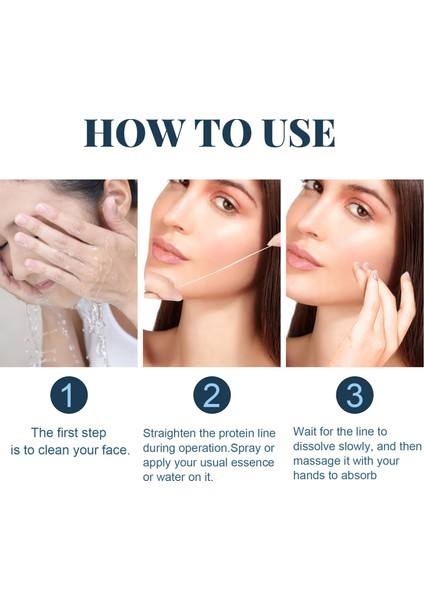 HOW TO USE

1

The first step is to clean your face.

2

Straighten the protein line during operation.Spray or apply your usual essence or water on it.

3

Wait for the line to dissolve slowly, and then massage it with your hands to absorb