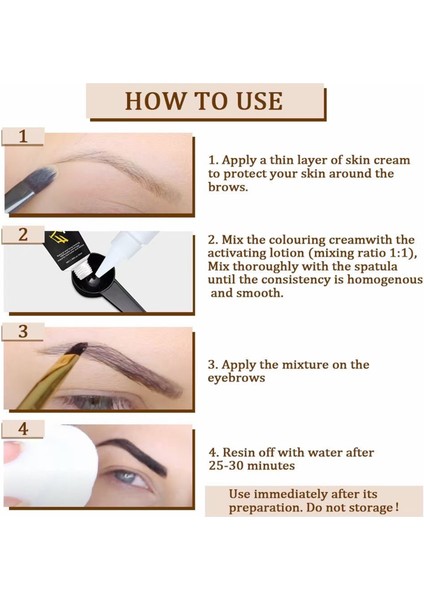 HOW TO USE

1

1. Apply a thin layer of skin cream to protect your skin around the brows.

2

2. Mix the colouring creamwith the activating lotion (mixing ratio 1:1), Mix thoroughly with the spatula until the consistency is homogenous and smooth.

3

3. Apply the mixture on the eyebrows

4

4. Resin off with water after 25-30 minutes

Use immediately after its preparation. Do not storage !