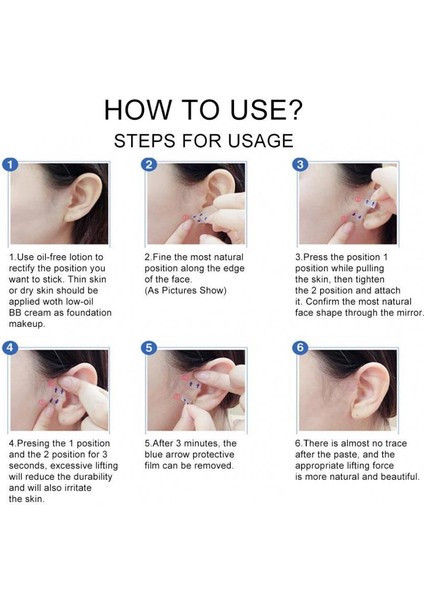 HOW TO USE?
STEPS FOR USAGE

1

1.Use oil-free lotion to rectify the position you want to stick. Thin skin or dry skin should be applied woth low-oil BB cream as foundation makeup.

2

2.Fine the most natural position along the edge of the face. (As Pictures Show)

3

3.Press the position 1 position while pulling the skin, then tighten the 2 position and attach it. Confirm the most natural face shape through the mirror.

4

4.Presing the 1 position and the 2 position for 3 seconds, excessive lifting will reduce the durability and will also irritate the skin.

5

5.After 3 minutes, the blue arrow protective film can be removed.

6

6.There is almost no trace after the paste, and the appropriate lifting force is more natural and beautiful.