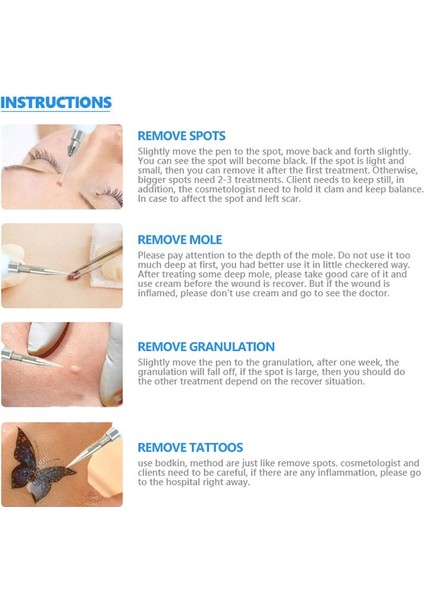 INSTRUCTIONS

REMOVE SPOTS

Slightly move the pen to the spot, move back and forth slightly. You can see the spot will become black. If the spot is light and small, then you can remove it after the first treatment. Otherwise, bigger spots need 2-3 treatments. Client needs to keep still, in addition, the cosmetologist need to hold it clam and keep balance. In case to affect the spot and left scar.

REMOVE MOLE

Please pay attention to the depth of the mole. Do not use it too much deep at first, you had better use it in little checkered way. After treating some deep mole, please take good care of it and use cream before the wound is recover. But if the wound is inflamed, please don't use cream and go to see the doctor.

REMOVE GRANULATION

Slightly move the pen to the granulation, after one week, the granulation will fall off, if the spot is large, then you should do the other treatment depend on the recover situation.

REMOVE TATTOOS

use bodkin, method are just like remove spots. cosmetologist and clients need to be careful, if there are any inflammation, please go to the hospital right away.