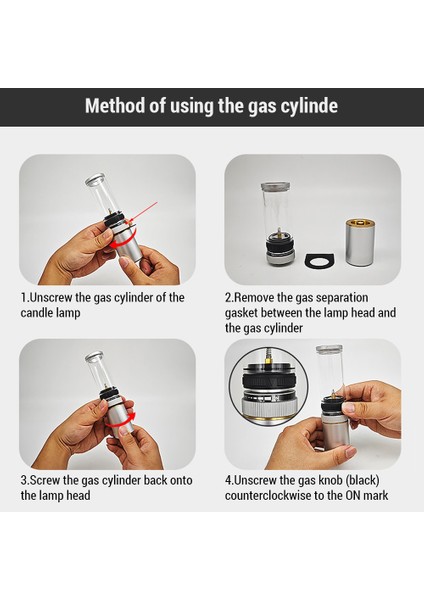 Method of using the gas cylinde

1.Unscrew the gas cylinder of the candle lamp

2.Remove the gas separation gasket between the lamp head and the gas cylinder

3.Screw the gas cylinder back onto the lamp head

4.Unscrew the gas knob (black) counterclockwise to the ON mark