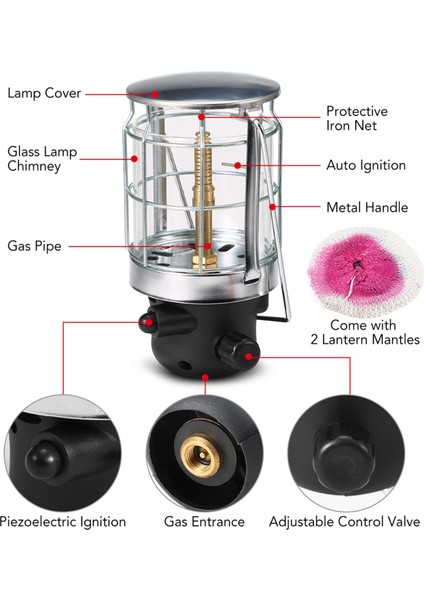 Lamp Cover

Protective Iron Net

Glass Lamp Chimney

Auto Ignition

Metal Handle

Gas Pipe

Come with 2 Lantern Mantles

Piezoelectric Ignition

Gas Entrance

Adjustable Control Valve