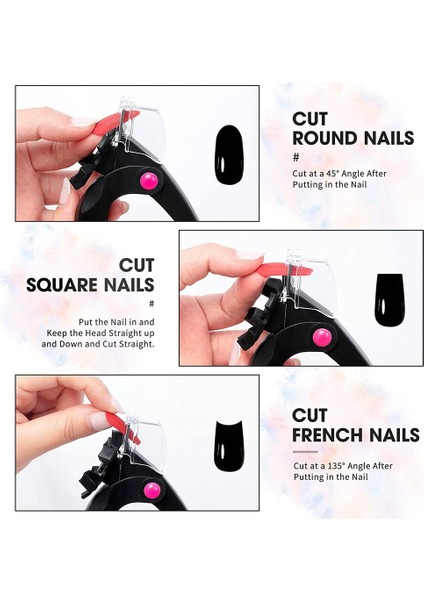 CUT ROUND NAILS

#

Cut at a 45° Angle After Putting in the Nail

CUT SQUARE NAILS

#

Put the Nail in and Keep the Head Straight up and Down and Cut Straight.

CUT FRENCH NAILS

Cut at a 135° Angle After Putting in the Nail