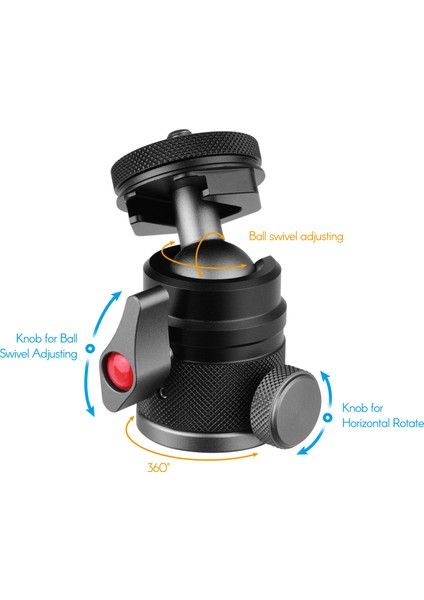 Ball swivel adjusting

Knob for Ball Swivel Adjusting

Knob for Horizontal Rotate

360°