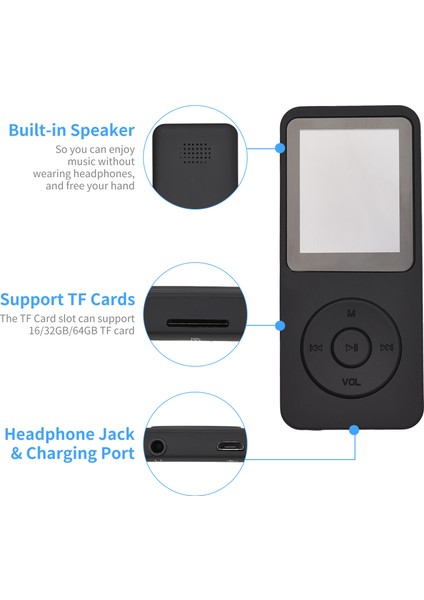 Built-in Speaker
So you can enjoy music without wearing headphones, and free your hand

Support TF Cards
The TF Card slot can support 16/32GB/64GB TF card

Headphone Jack & Charging Port

M
VOL