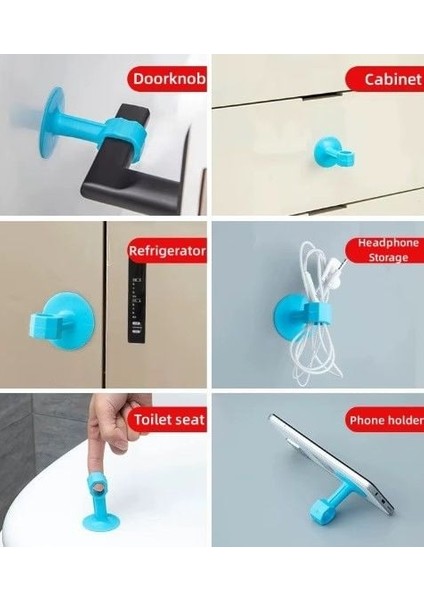 Doorknob

Cabinet

Refrigerator

Headphone Storage

Toilet seat

Phone holder