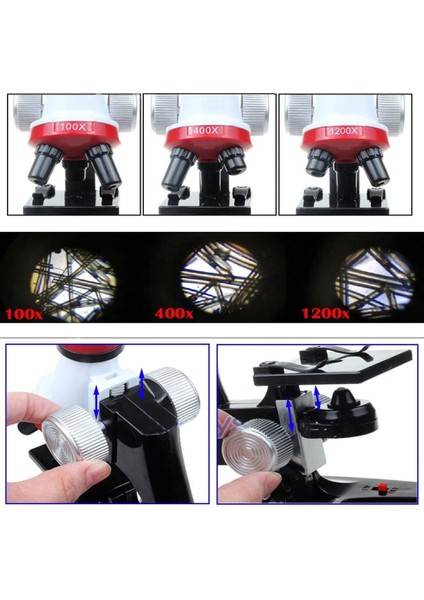 100X
400X
1200X
100x
400x
1200x