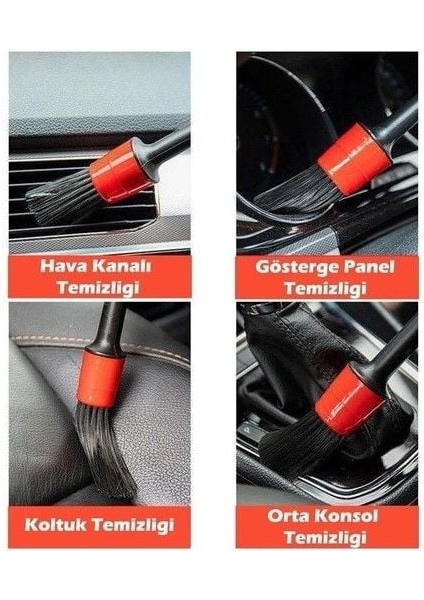 Hava Kanalı Temizligi

Gösterge Panel Temizligi

Koltuk Temizligi

Orta Konsol Temizligi