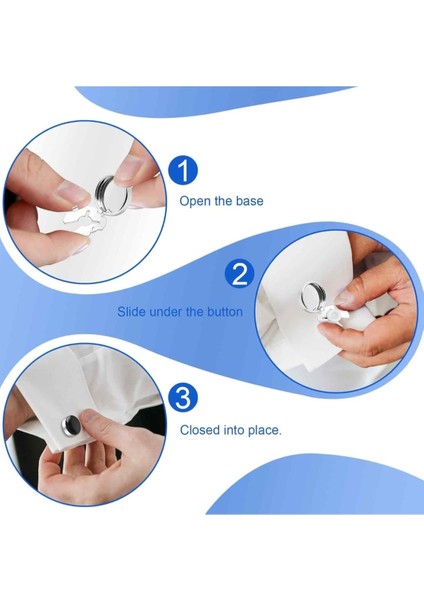 1
Open the base

2
Slide under the button

3
Closed into place.