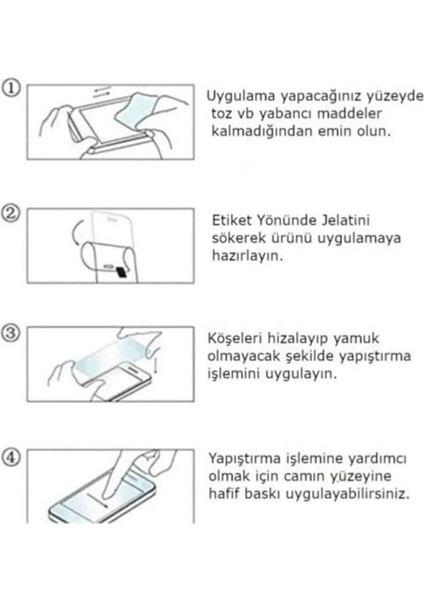 ①

Uygulama yapacağınız yüzeyde toz vb yabancı maddeler kalmadığından emin olun.

②

Etiket Yönünde Jelatini sökerek ürünü uygulamaya hazırlayın.

③

Köşeleri hizalayıp yamuk olmayacak şekilde yapıştırma işlemini uygulayın.

④

Yapıştırma işlemine yardımcı olmak için camın yüzeyine hafif baskı uygulayabilirsiniz.