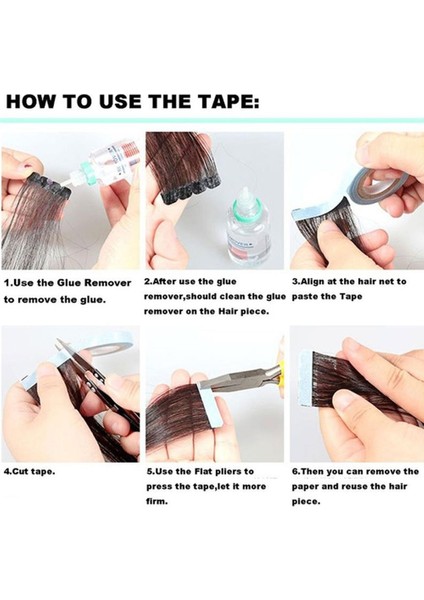 HOW TO USE THE TAPE:

1.Use the Glue Remover to remove the glue.

2.After use the glue remover,should clean the glue remover on the Hair piece.

3.Align at the hair net to paste the Tape

4.Cut tape.

5.Use the Flat pliers to press the tape,let it more firm.

6.Then you can remove the paper and reuse the hair piece.