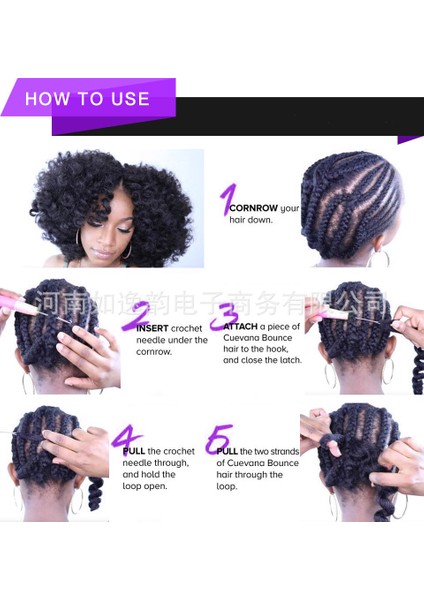 HOW TO USE

1 CORNROW your hair down.

河南如逸韵电子商务有限公司

2 INSERT crochet needle under the cornrow.

3 ATTACH a piece of Cuevana Bounce hair to the hook, and close the latch.

4 PULL the crochet needle through, and hold the loop open.

5 PULL the two strands of Cuevana Bounce hair through the loop.