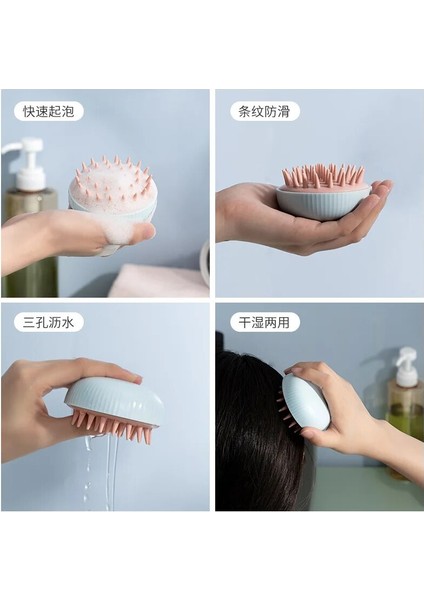 快速起泡

条纹防滑

三孔沥水

干湿两用