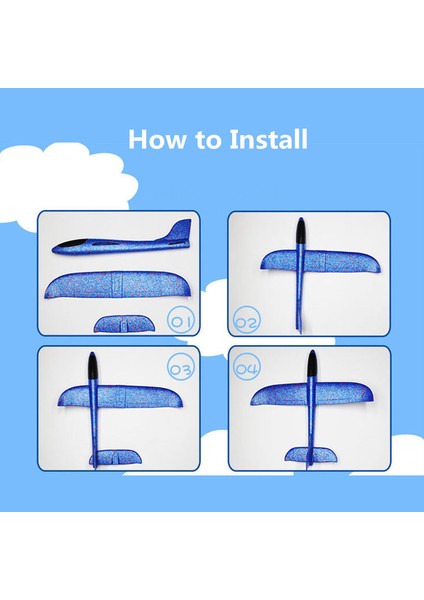 How to Install

01

02

03

04