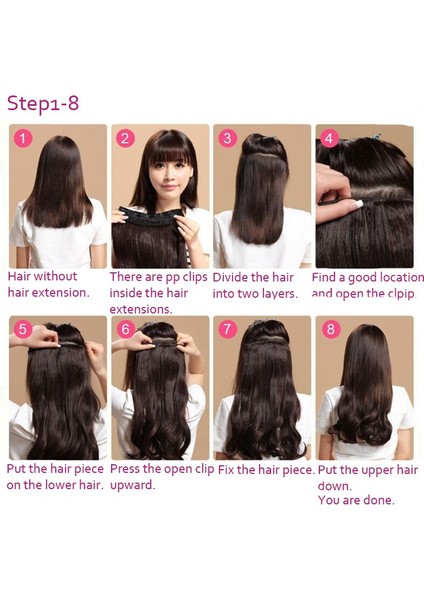 Step1-8

1
Hair without hair extension.

2
There are pp clips inside the hair extensions.

3
Divide the hair into two layers.

4
Find a good location and open the clpip.

5
Put the hair piece on the lower hair.

6
Press the open clip upward.

7
Fix the hair piece.

8
Put the upper hair down.
You are done.