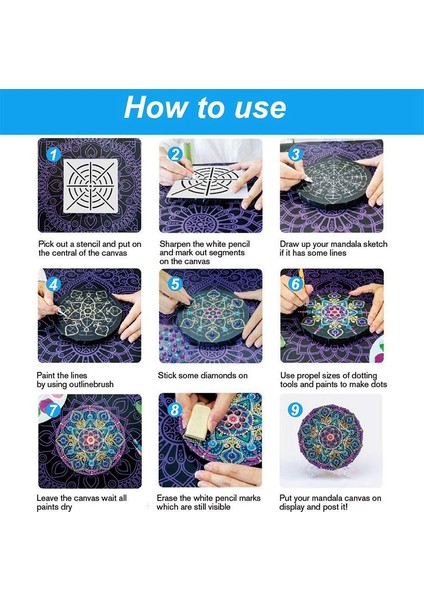 How to use

1
Pick out a stencil and put on the central of the canvas

2
Sharpen the white pencil and mark out segments on the canvas

3
Draw up your mandala sketch if it has some lines

4
Paint the lines by using outlinebrush

5
Stick some diamonds on

6
Use propel sizes of dotting tools and paints to make dots

7
Leave the canvas wait all paints dry

8
Erase the white pencil marks which are still visible

9
Put your mandala canvas on display and post it!