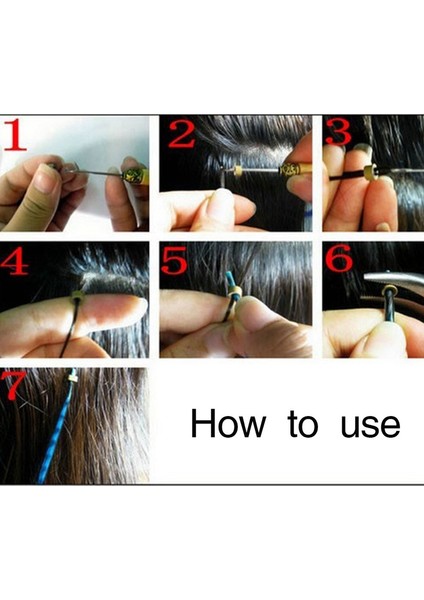 1

2

3

4

5

6

7

How to use