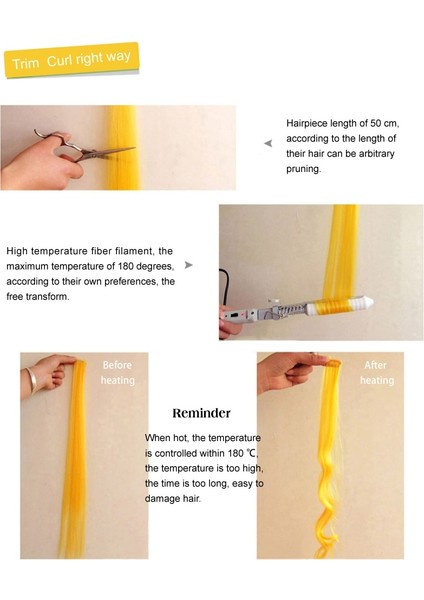 Trim Curl right way

Hairpiece length of 50 cm, according to the length of their hair can be arbitrary pruning.

High temperature fiber filament, the maximum temperature of 180 degrees, according to their own preferences, the free transform.

Before heating

After heating

Reminder

When hot, the temperature is controlled within 180 ℃, the temperature is too high, the time is too long, easy to damage hair.