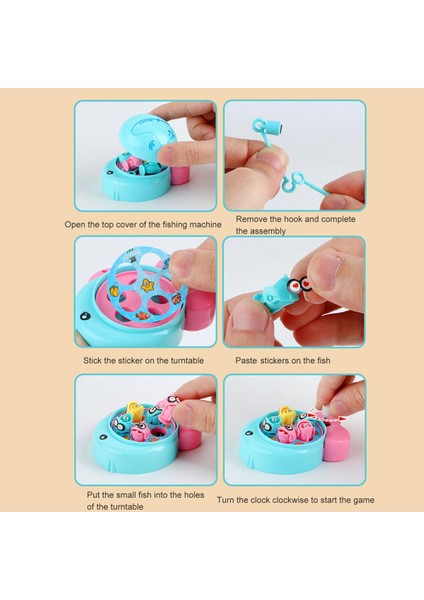 Open the top cover of the fishing machine

Remove the hook and complete the assembly

Stick the sticker on the turntable

Paste stickers on the fish

Put the small fish into the holes of the turntable

Turn the clock clockwise to start the game