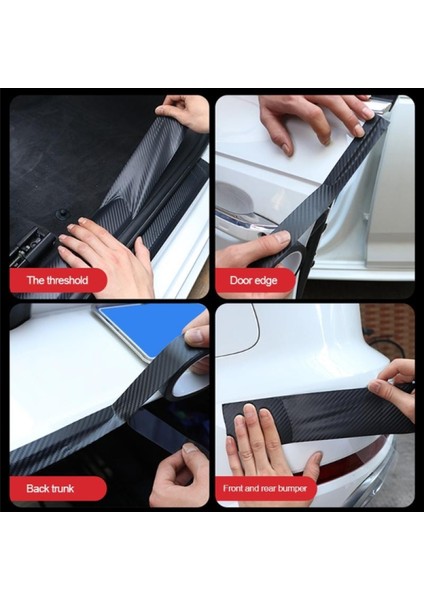 The threshold

Door edge

Back trunk

Front and rear bumper