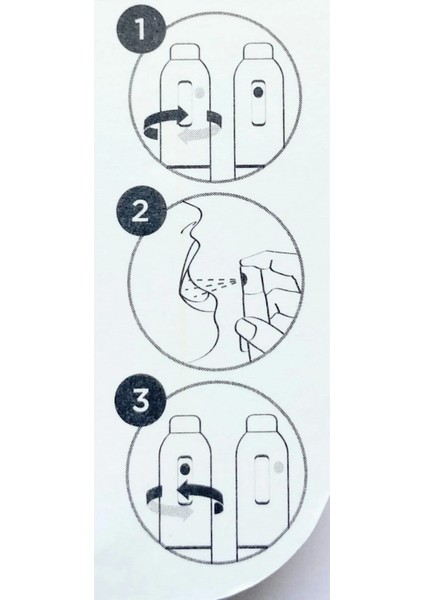 1

2

3