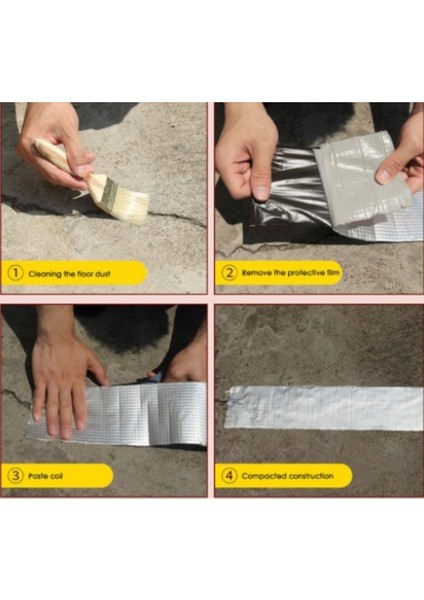 1 Cleaning the floor dust

2 Remove the protective film

3 Paste coil

4 Compacted construction