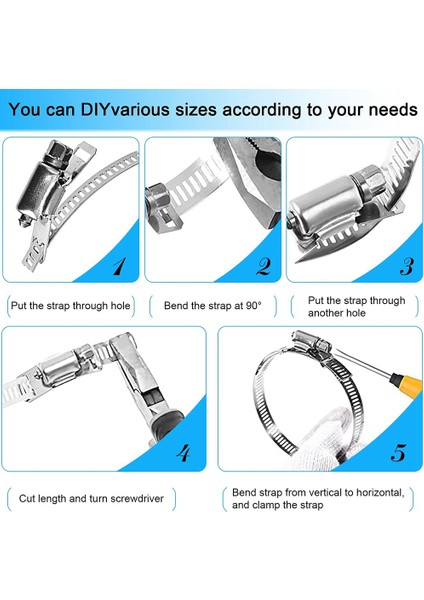 You can DIYvarious sizes according to your needs

1

2

3

Put the strap through hole

Bend the strap at 90°

Put the strap through another hole

4

5

Cut length and turn screwdriver

Bend strap from vertical to horizontal, and clamp the strap