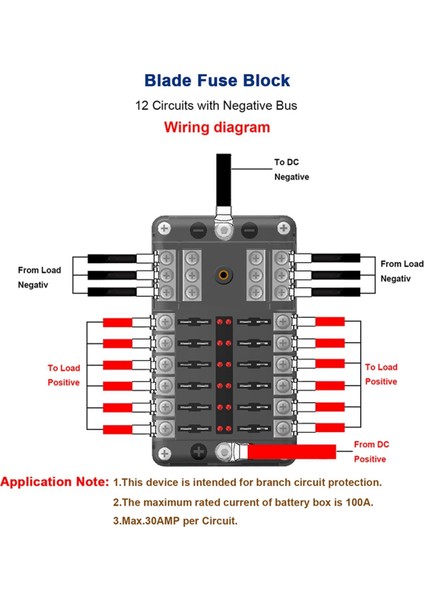 Blade Fuse Block

12 Circuits with Negative Bus

Wiring diagram

To DC Negative

From Load Negativ

From Load Negativ

To Load Positive

To Load Positive

From DC Positive

Application Note: 1.This device is intended for branch circuit protection.

2.The maximum rated current of battery box is 100A.

3.Max.30AMP per Circuit.