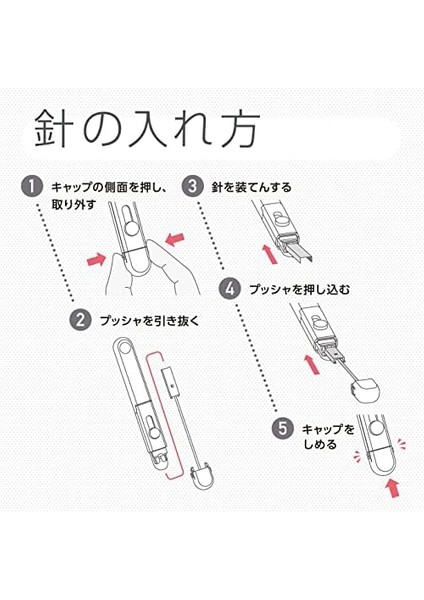 針の入れ方

1 キャップの側面を押し、取り外す

2 プッシャを引き抜く

3 針を装てんする

4 プッシャを押し込む

5 キャップをしめる