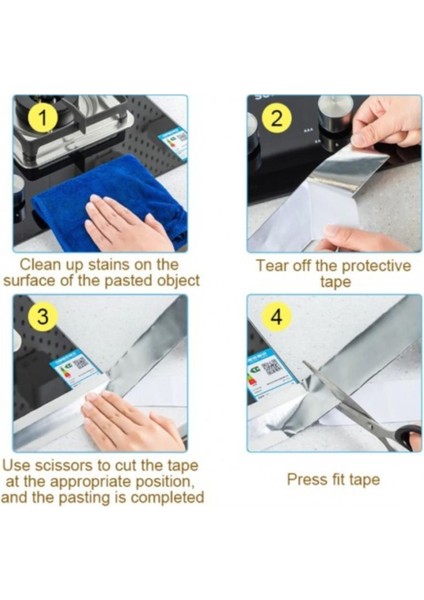 1

Clean up stains on the surface of the pasted object

2

Tear off the protective tape

3

Use scissors to cut the tape at the appropriate position, and the pasting is completed

4

Press fit tape