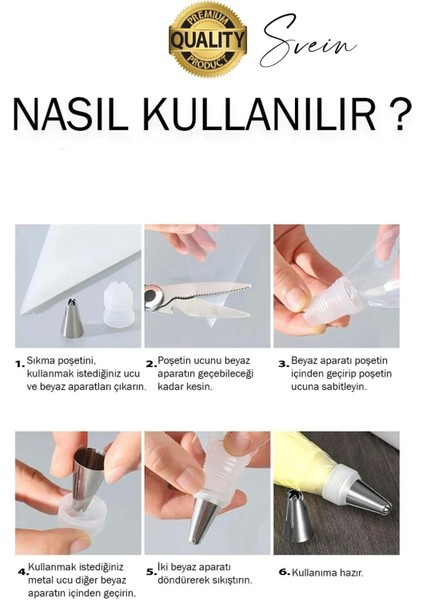 PREMIUM
QUALITY
PRODUCT

Svein

NASIL KULLANILIR ?

1. Sıkma poşetini, kullanmak istediğiniz ucu ve beyaz aparatları çıkarın.

2. Poşetin ucunu beyaz aparatın geçebileceği kadar kesin.

3. Beyaz aparatı poşetin içinden geçirip poşetin ucuna sabitleyin.

4. Kullanmak istediğiniz metal ucu diğer beyaz aparatın içinden geçirin.

5. İki beyaz aparatı döndürerek sıkıştırın.

6. Kullanıma hazır.