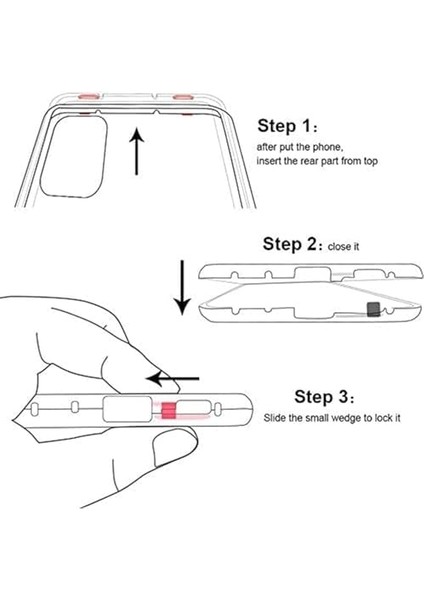 Step 1:
after put the phone,
insert the rear part from top

Step 2: close it

Step 3:
Slide the small wedge to lock it