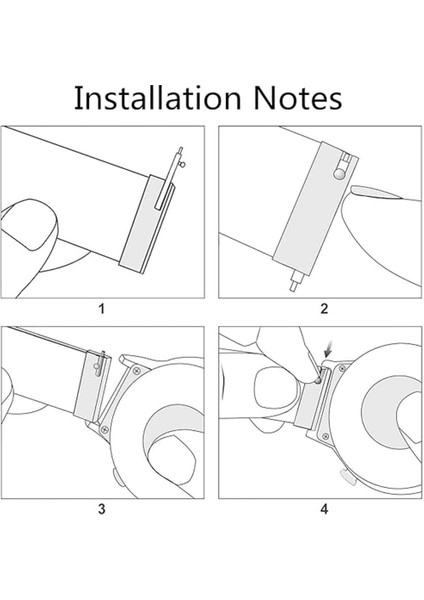 Installation Notes

1

2

3

4