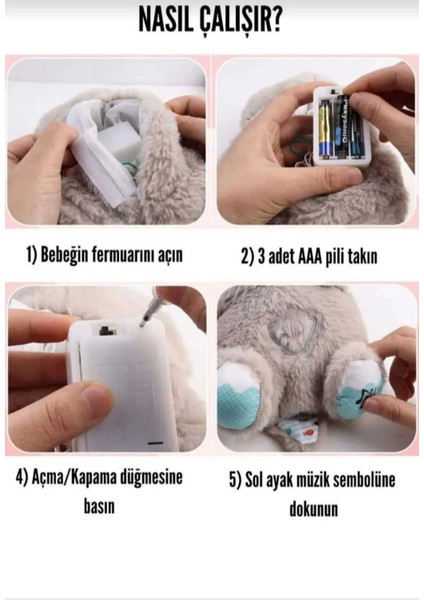 NASIL ÇALIŞIR?

1) Bebeğin fermuarını açın

2) 3 adet AAA pili takın

4) Açma/Kapama düğmesine basın

5) Sol ayak müzik sembolüne dokunun